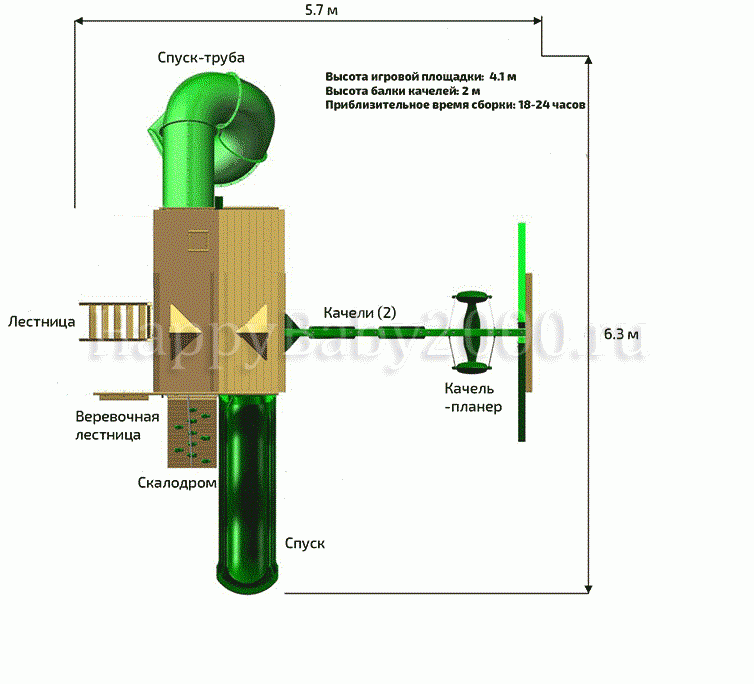 5.7 м

Спуск-труба

Высота игровой площадки: 4.1 м
Высота балки качелей: 2 м
Приблизительное время сборки: 18-24 часов

Лестница

Качели (2)

HappyBaby2000.ru

6.3 м

Качель -планер

Веревочная лестница

Скалодром

Спуск